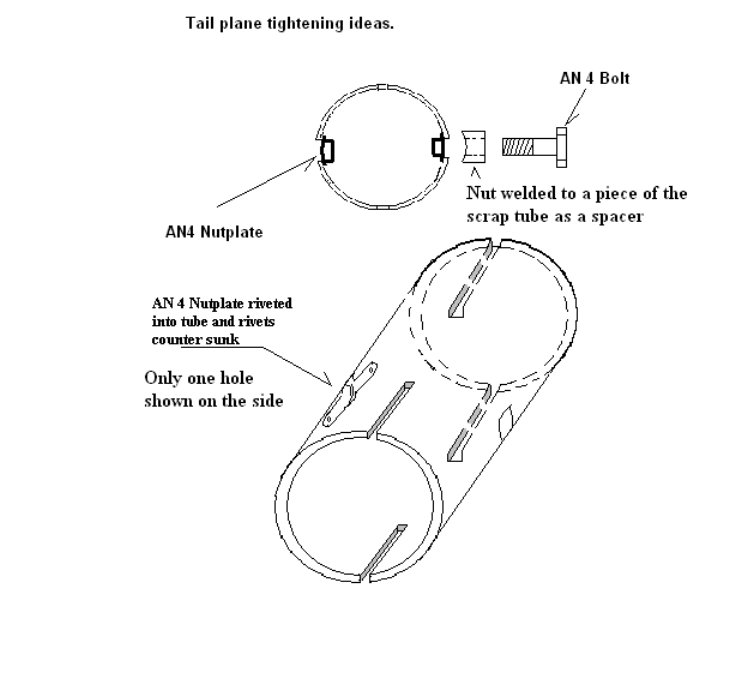 Tail plane tightening ideas.

AN 4 Bolt

Nut welded to a piece of the scrap tube as a spacer

AN4 Nutplate

AN 4 Nutplate riveted into tube and rivets counter sunk

Only one hole shown on the side